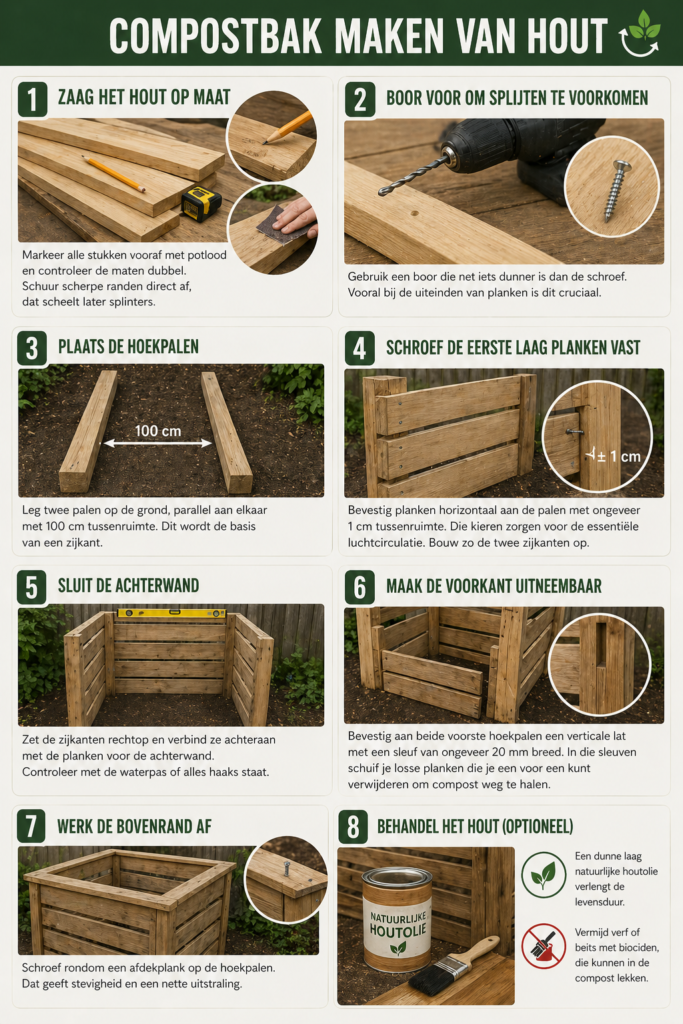 COMPOSTBAK MAKEN VAN HOUT

1 ZAAG HET HOUT OP MAAT

Markeer alle stukken vooraf met potlood en controleer de maten dubbel. Schuur scherpe randen direct af, dat scheelt later splinters.

2 BOOR VOOR OM SPLIJTEN TE VOORKOMEN

Gebruik een boor die net iets dunner is dan de schroef. Vooral bij de uiteinden van planken is dit cruciaal.

3 PLAATS DE HOEKPALEN

100 cm

Leg twee palen op de grond, parallel aan elkaar met 100 cm tussenruimte. Dit wordt de basis van een zijkant.

4 SCHROEF DE EERSTE LAAG PLANKEN VAST

± 1 cm

Bevestig planken horizontaal aan de palen met ongeveer 1 cm tussenruimte. Die kieren zorgen voor de essentiële luchtcirculatie. Bouw zo de twee zijkanten op.

5 SLUIT DE ACHTERWAND

Zet de zijkanten rechtop en verbind ze achteraan met de planken voor de achterwand. Controleer met de waterpas of alles haaks staat.

6 MAAK DE VOORKANT UITNEEMBAAR

Bevestig aan beide voorste hoekpalen een verticale lat met een sleuf van ongeveer 20 mm breed. In die sleuven schuif je losse planken die je een voor een kunt verwijderen om compost weg te halen.

7 WERK DE BOVENRAND AF

Schroef rondom een afdekplank op de hoekpalen. Dat geeft stevigheid en een nette uitstraling.

8 BEHANDEL HET HOUT (OPTIONEEL)

NATUURLIJKE HOUTOLIE

Een dunne laag natuurlijke houtolie verlengt de levensduur.

Vermijd verf of beits met biociden, die kunnen in de compost lekken.