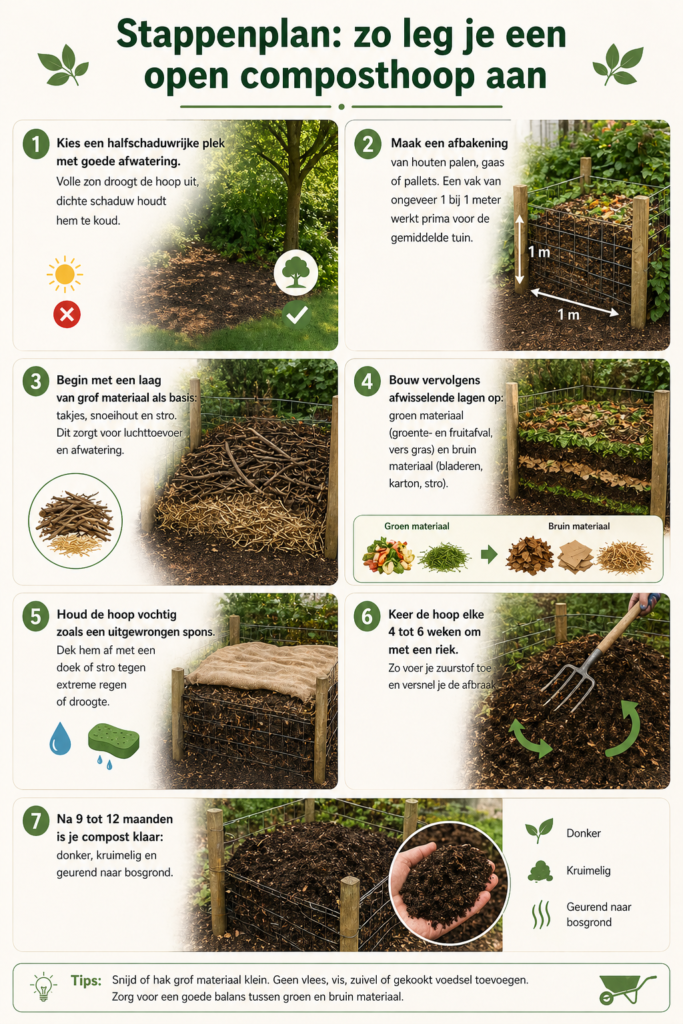 Stappenplan: zo leg je een open composthoop aan

1 Kies een halfschaduwrijke plek met goede afwatering.
Volle zon droogt de hoop uit, dichte schaduw houdt hem te koud.

2 Maak een afbakening van houten palen, gaas of pallets. Een vak van ongeveer 1 bij 1 meter werkt prima voor de gemiddelde tuin.

1 m

1 m

3 Begin met een laag van grof materiaal als basis: takjes, snoeihout en stro. Dit zorgt voor luchttoevoer en afwatering.

4 Bouw vervolgens afwisselende lagen op: groen materiaal (groente- en fruitafval, vers gras) en bruin materiaal (bladeren, karton, stro).

Groen materiaal

Bruin materiaal

5 Houd de hoop vochtig zoals een uitgewrongen spons. Dek hem af met een doek of stro tegen extreme regen of droogte.

6 Keer de hoop elke 4 tot 6 weken om met een riek. Zo voer je zuurstof toe en versnel je de afbraak.

7 Na 9 tot 12 maanden is je compost klaar: donker, kruimelig en geurend naar bosgrond.

Donker

Kruimelig

Geurend naar bosgrond

Tips: Snijd of hak grof materiaal klein. Geen vlees, vis, zuivel of gekookt voedsel toevoegen. Zorg voor een goede balans tussen groen en bruin materiaal.